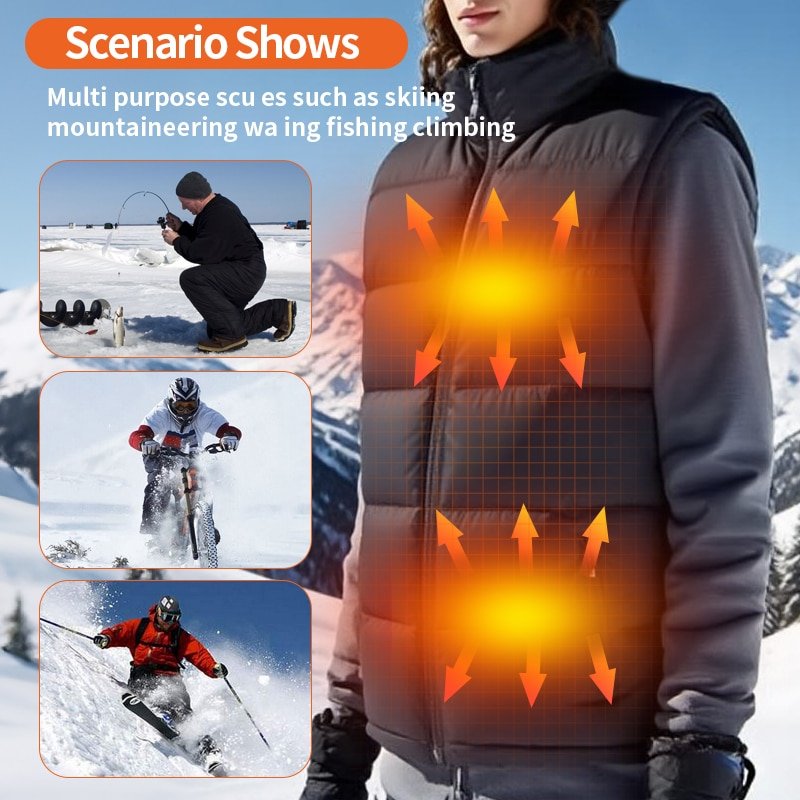 Scenario Shows

Multi purpose scu es such as skiing mountaineering wa ing fishing climbing